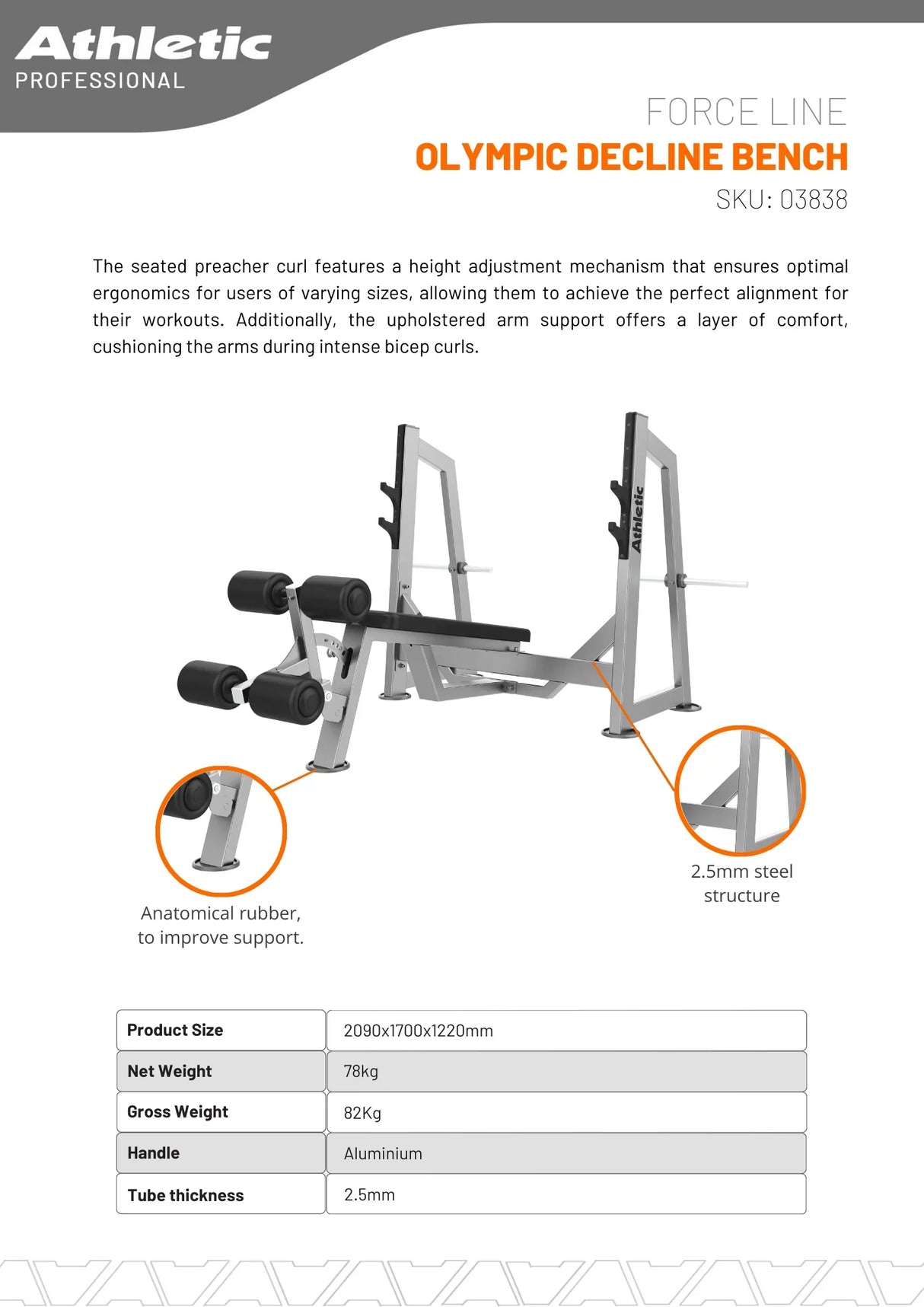 Athletic
PROFESSIONAL

FORCE LINE
OLYMPIC DECLINE BENCH
SKU: 03838

The seated preacher curl features a height adjustment mechanism that ensures optimal ergonomics for users of varying sizes, allowing them to achieve the perfect alignment for their workouts. Additionally, the upholstered arm support offers a layer of comfort, cushioning the arms during intense bicep curls.

Athletic

Anatomical rubber, to improve support.

2.5mm steel structure

| Product Size | 2090x1700x1220mm |
|---|---|
| Net Weight | 78kg |
| Gross Weight | 82Kg |
| Handle | Aluminium |
| Tube thickness | 2.5mm |